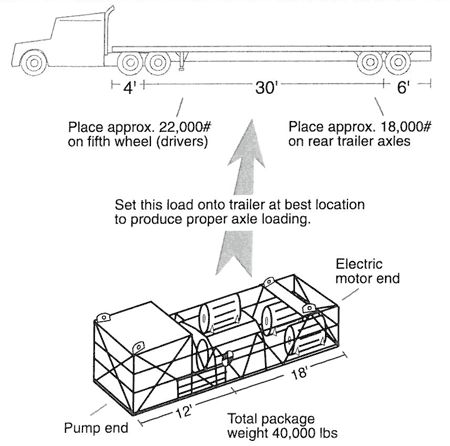 4'
30'
6'

Place approx. 22,000# on fifth wheel (drivers)

Place approx. 18,000# on rear trailer axles

Set this load onto trailer at best location to produce proper axle loading.

Electric motor end

18'

12'

Pump end

Total package weight 40,000 lbs