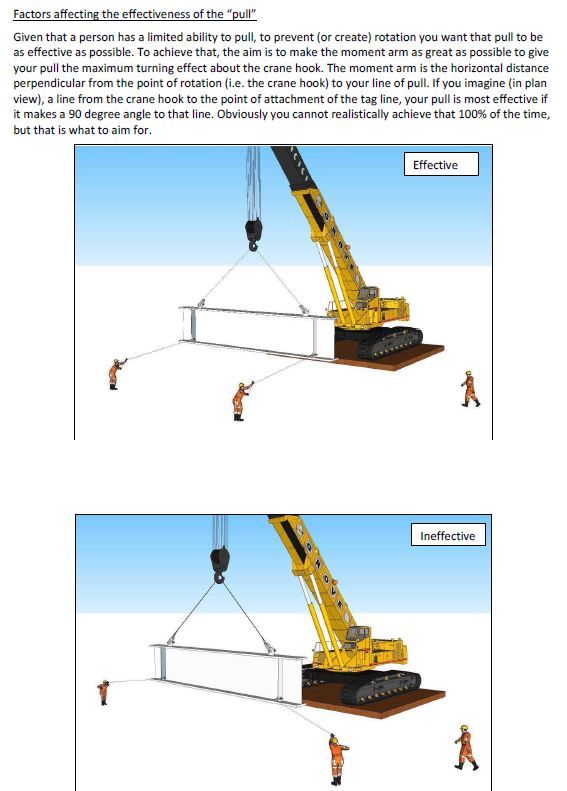 Factors affecting the effectiveness of the "pull"

Given that a person has a limited ability to pull, to prevent (or create) rotation you want that pull to be as effective as possible. To achieve that, the aim is to make the moment arm as great as possible to give your pull the maximum turning effect about the crane hook. The moment arm is the horizontal distance perpendicular from the point of rotation (i.e. the crane hook) to your line of pull. If you imagine (in plan view), a line from the crane hook to the point of attachment of the tag line, your pull is most effective if it makes a 90 degree angle to that line. Obviously you cannot realistically achieve that 100% of the time, but that is what to aim for.

Effective

GROVE

Ineffective

GROVE